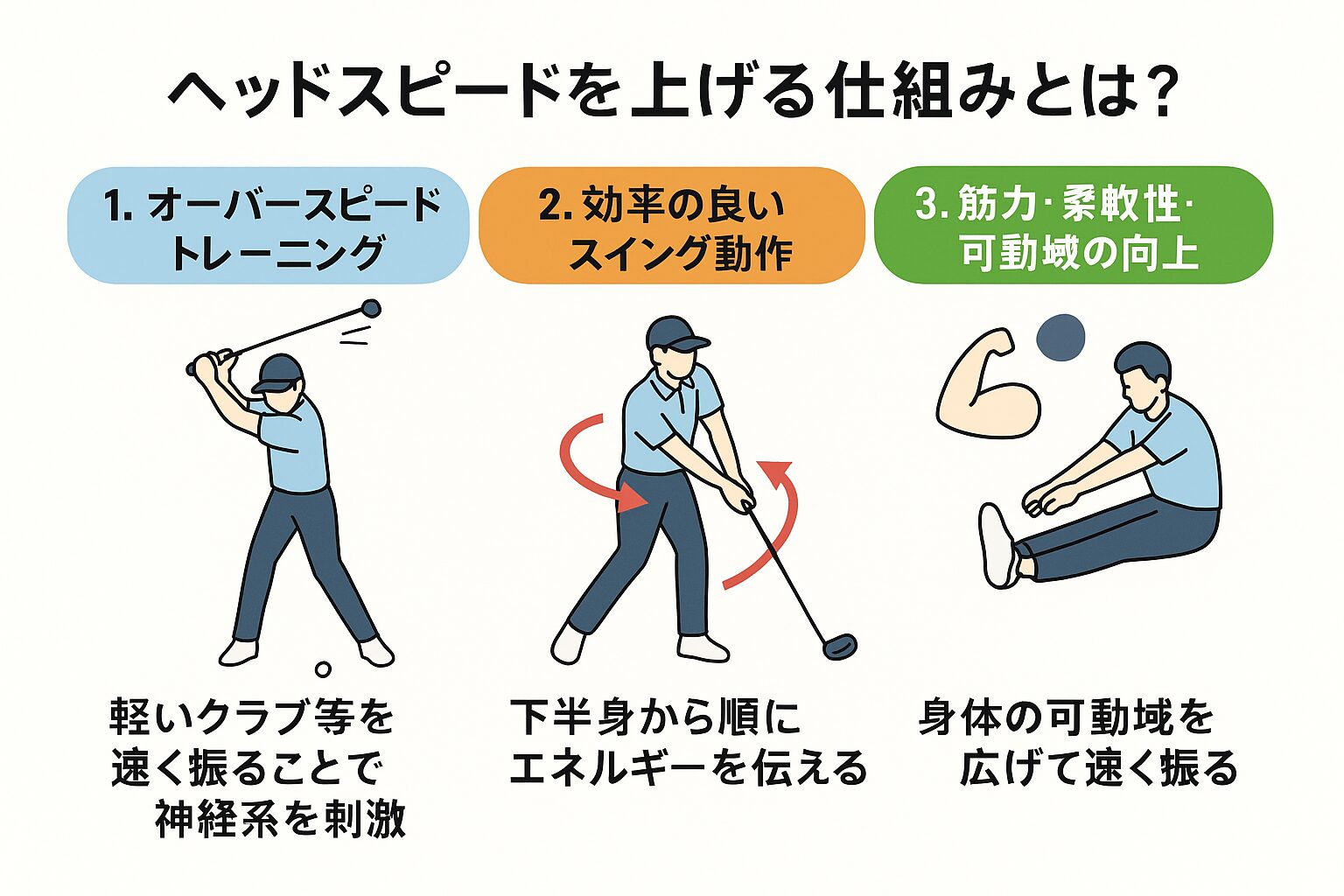 ヘッドスピードを上げる仕組みとは?

1. オーバースピードトレーニング

2. 効率の良いスイング動作

3. 筋力·柔軟性·可動域の向上

軽いクラブ等を速く振ることで神経系を刺激

下半身から順にエネルギーを伝える

身体の可動域を広げて速く振る